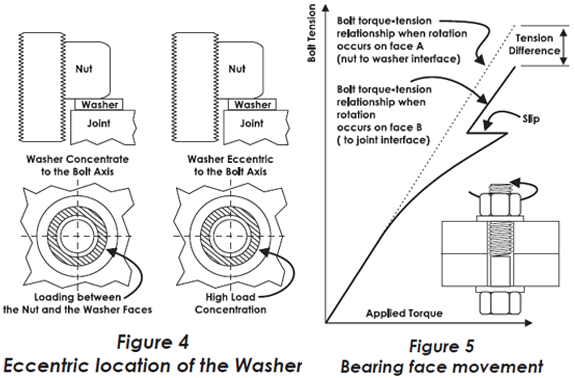 Nut

Washer

Joint

Washer Concentrate to the Bolt Axis

Loading between the Nut and the Washer Faces

Nut

Washer

Joint

Washer Eccentric to the Bolt Axis

High Load Concentration

Figure 4
Eccentric location of the Washer

Bolt Tension

Bolt torque-tension relationship when rotation occurs on face A (nut to washer interface)

Tension Difference

Bolt torque-tension relationship when rotation occurs on face B ( to joint interface)

Slip

Applied Torque

Figure 5
Bearing face movement